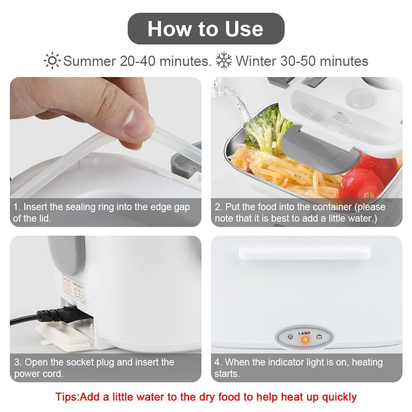 How to Use

Summer 20-40 minutes. Winter 30-50 minutes

1. Insert the sealing ring into the edge gap of the lid.

2. Put the food into the container (please note that it is best to add a little water.)

3. Open the socket plug and insert the power cord.

LAMP

4. When the indicator light is on, heating starts.

Tips:Add a little water to the dry food to help heat up quickly